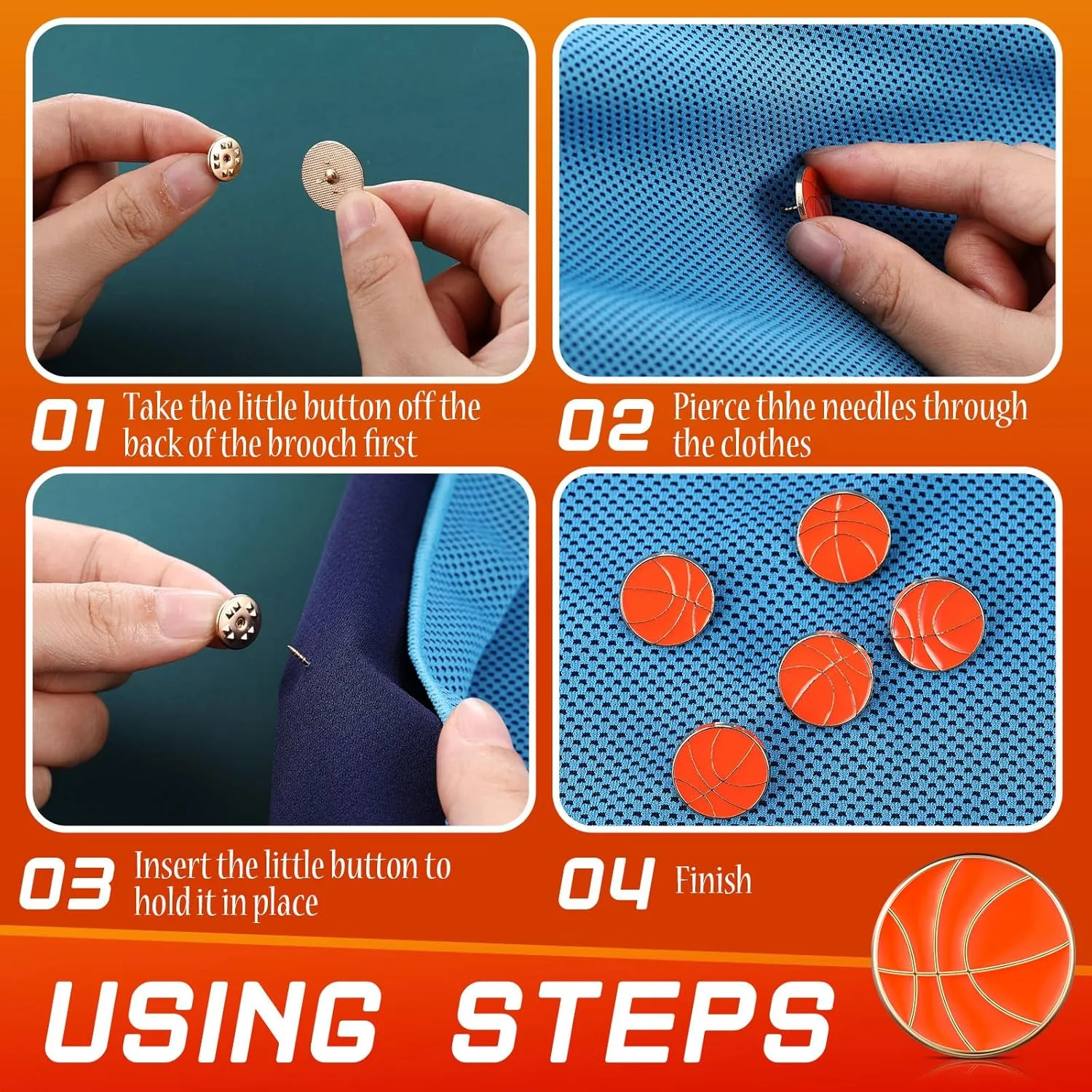 01 Take the little button off the back of the brooch first

02 Pierce thhe needles through the clothes

03 Insert the little button to hold it in place

04 Finish

USING STEPS